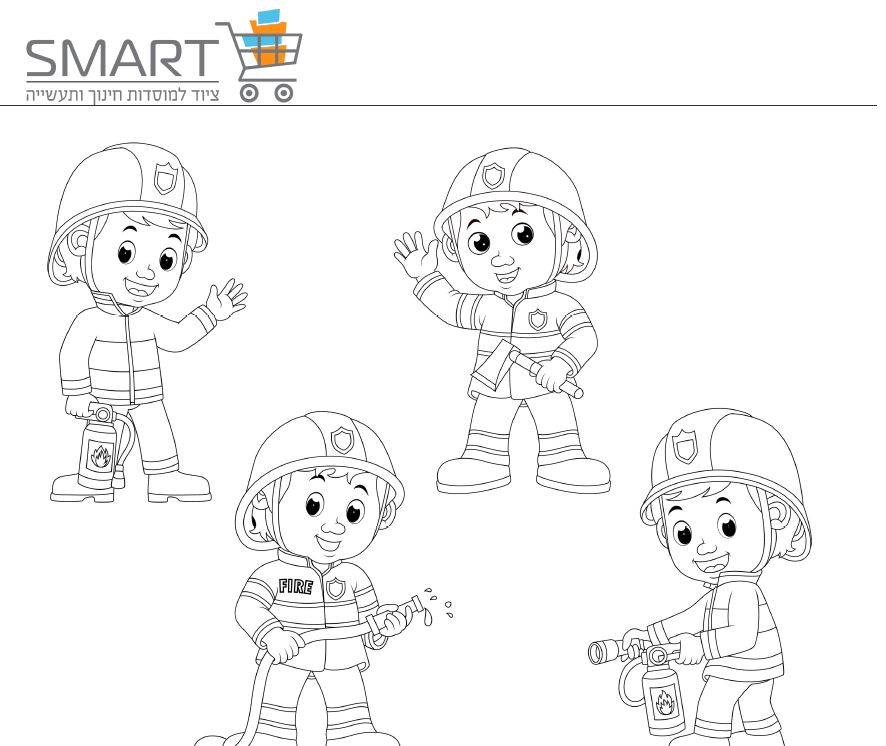 SMART
ציוד למוסדות חינוך ותעשייה

FIRE